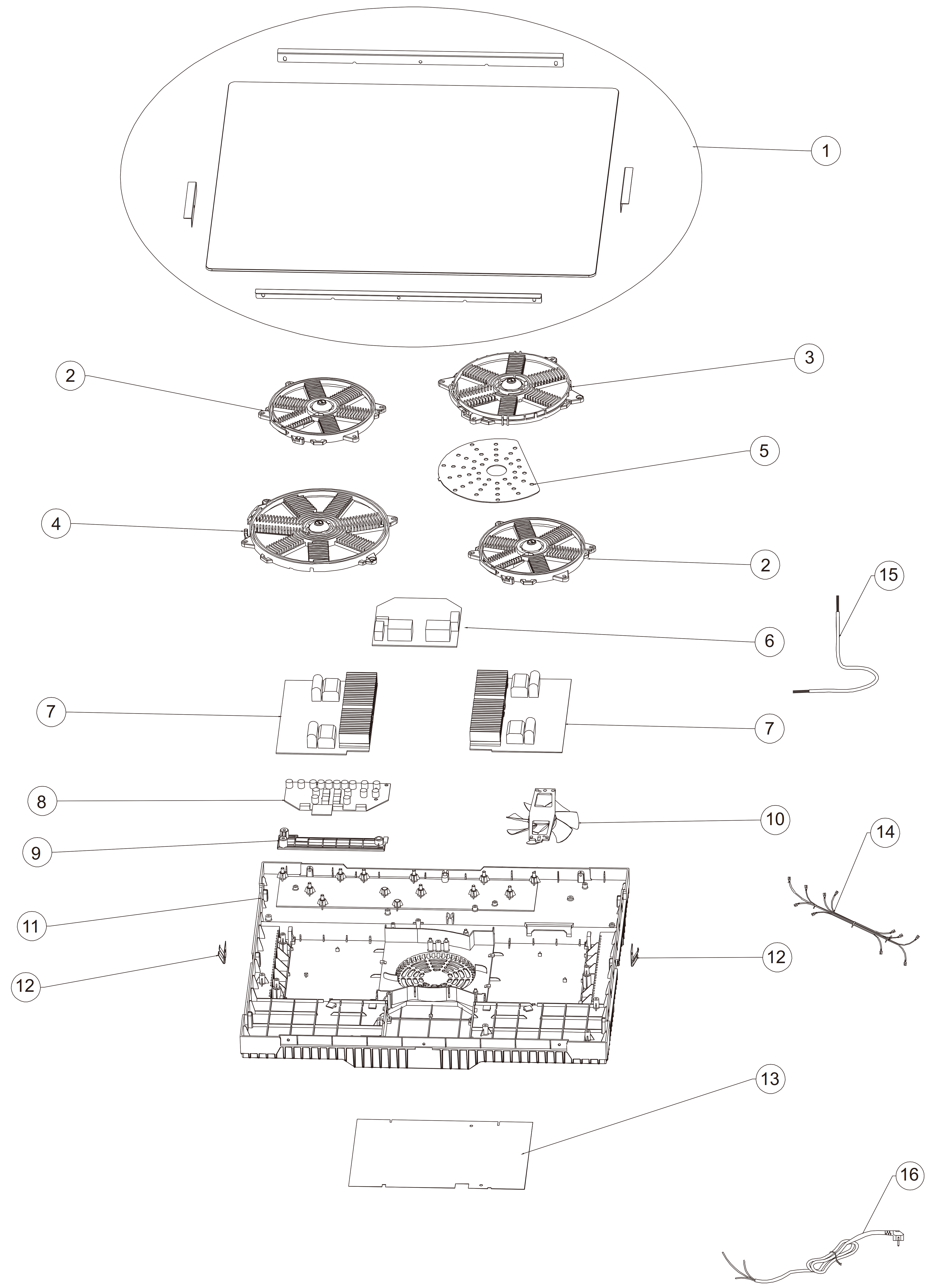 1
2
3
5
4
2
15
6
7
7
8
10
9
14
11
12
12
13
16