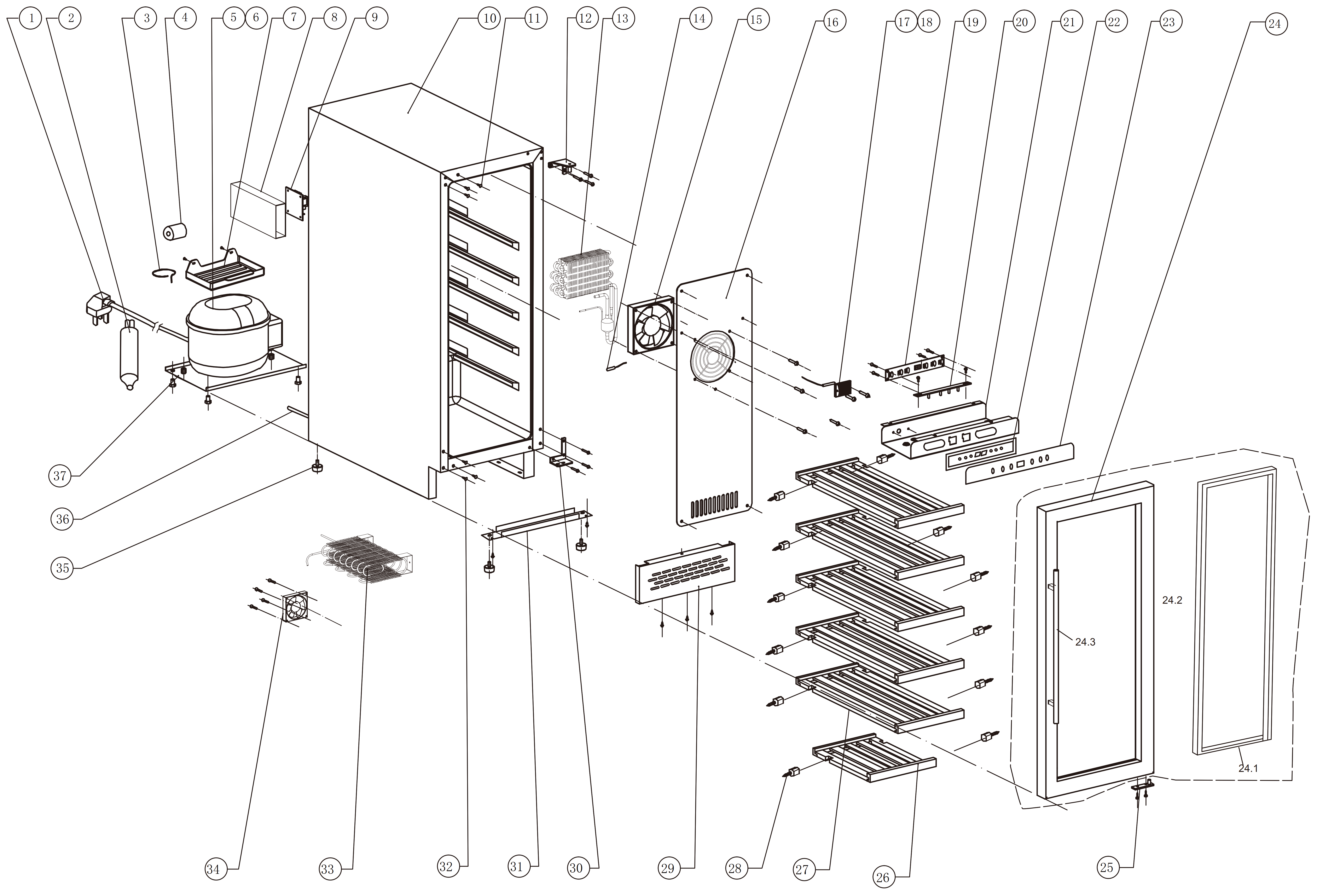 1
2
3
4
5
6
7
8
9
10
11
12
13
14
15
16
17
18
19
20
21
22
23
24

37
36
35

24.2
24.3
24.1

34
33
32
31
30
29
28
27
26
25